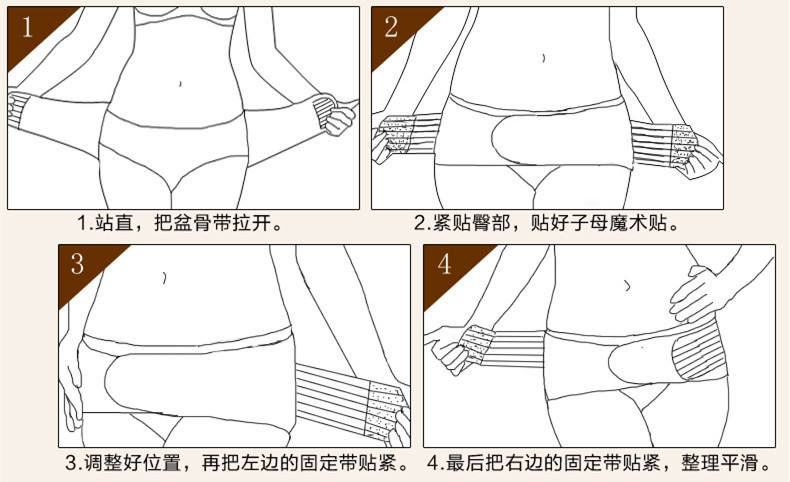 1

1.站直，把盆骨带拉开。

2

2.紧贴臀部，贴好子母魔术贴。

3

3.调整好位置，再把左边的固定带贴紧。

4

4.最后把右边的固定带贴紧，整理平滑。