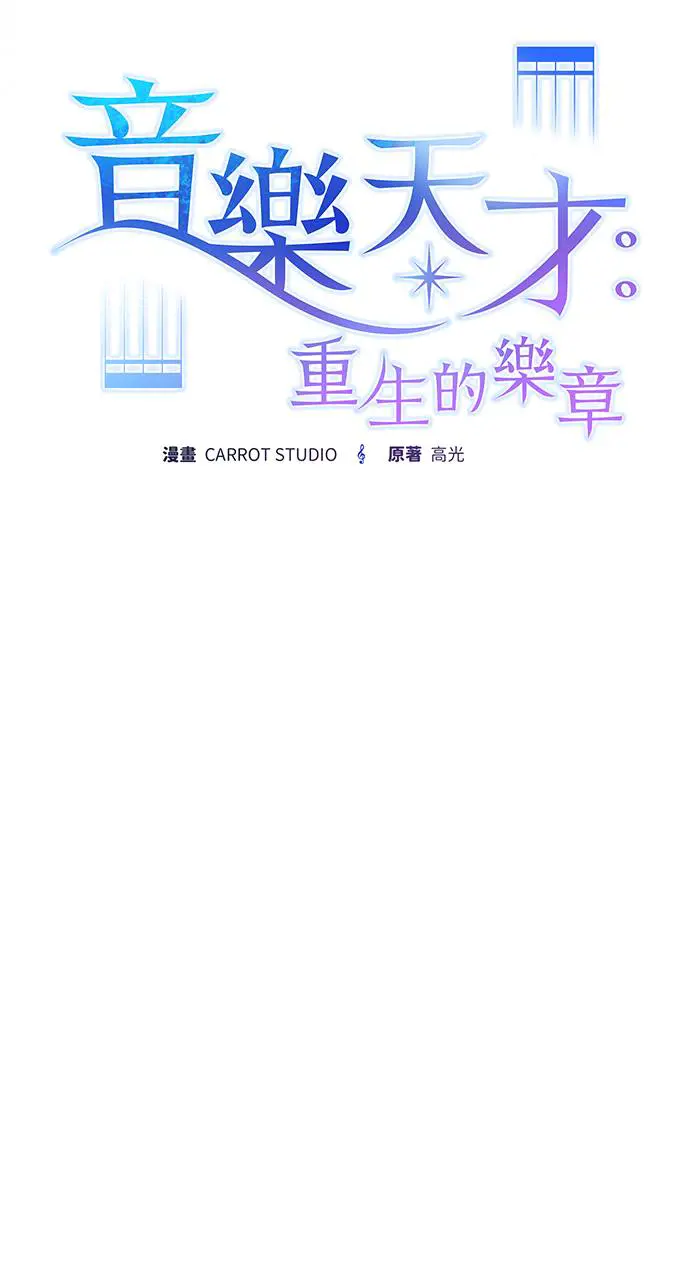 音樂天才：
重生的樂章

漫畫 CARROT STUDIO 原著 高光